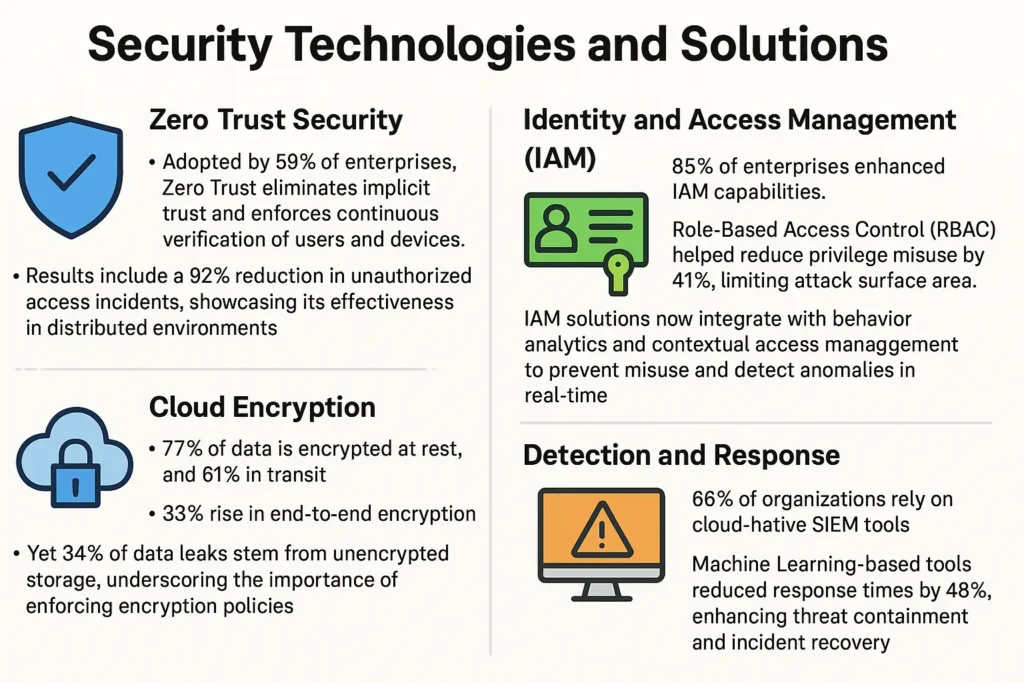 Security Technologies and Solutions

Zero Trust Security

• Adopted by 59% of enterprises, Zero Trust eliminates implicit trust and enforces continuous verification of users and devices.

• Results include a 92% reduction in unauthorized access incidents, showcasing its effectiveness in distributed environments

Cloud Encryption

• 77% of data is encrypted at rest, and 61% in transit

• 33% rise in end-to-end encryption

• Yet 34% of data leaks stem from unencrypted storage, underscoring the importance of enforcing encryption policies

Identity and Access Management (IAM)

85% of enterprises enhanced IAM capabilities.

Role-Based Access Control (RBAC) helped reduce privilege misuse by 41%, limiting attack surface area.

IAM solutions now integrate with behavior analytics and contextual access managgement to prevent misuse and detect anomalies in real-time

Detection and Response

66% of organizations rely on cloud-hative SIEM tools

Machine Learning-based tools reduced response times by 48%, enhancing threat containment and incident recovery